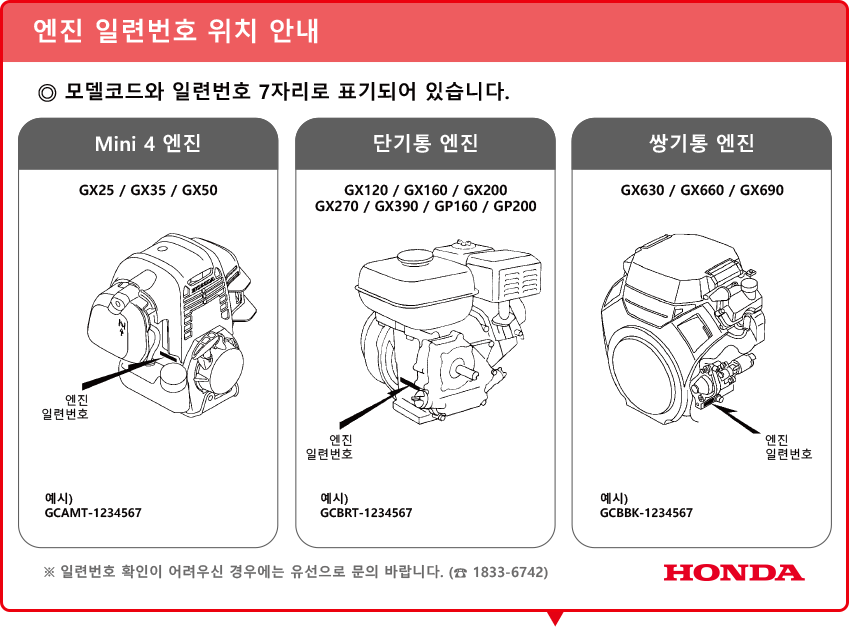 엔진 일련번호 위치 안내

◎ 모델코드와 일련번호 7자리로 표기되어 있습니다.

Mini 4 엔진

GX25 / GX35 / GX50

엔진
일련번호

예시)
GCAMT-1234567

단기통 엔진

GX120 / GX160 / GX200
GX270 / GX390 / GP160 / GP200

엔진
일련번호

예시)
GCBRT-1234567

쌍기통 엔진

GX630 / GX660 / GX690

엔진
일련번호

예시)
GCBBK-1234567

※ 일련번호 확인이 어려우신 경우에는 유선으로 문의 바랍니다. (☎ 1833-6742)

HONDA