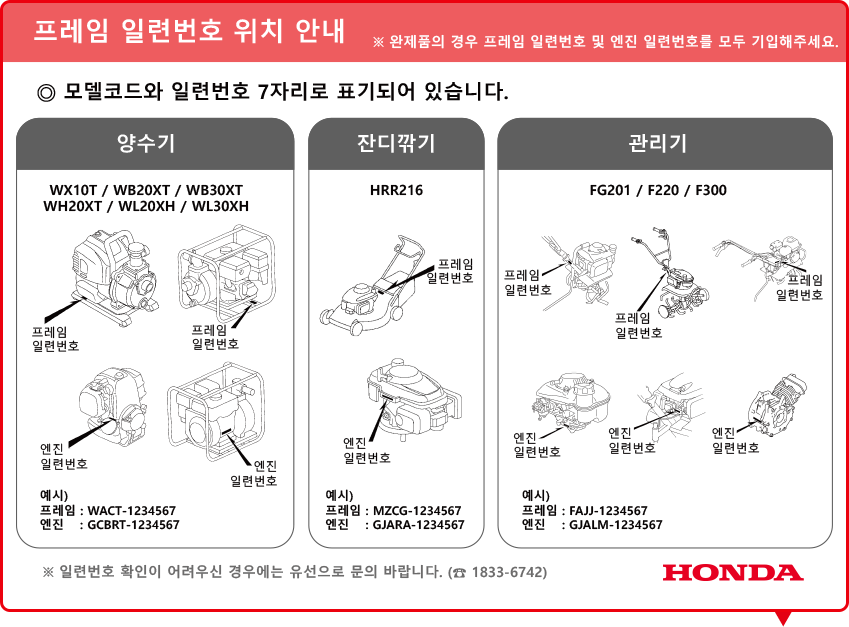 프레임 일련번호 위치 안내

※ 완제품의 경우 프레임 일련번호 및 엔진 일련번호를 모두 기입해주세요.

◎ 모델코드와 일련번호 7자리로 표기되어 있습니다.

양수기

WX10T / WB20XT / WB30XT
WH20XT / WL20XH / WL30XH

프레임
일련번호

프레임
일련번호

엔진
일련번호

엔진
일련번호

예시)
프레임 : WACT-1234567
엔진 : GCBRT-1234567

잔디깎기

HRR216

프레임
일련번호

엔진
일련번호

예시)
프레임 : MZCG-1234567
엔진 : GJARA-1234567

관리기

FG201 / F220 / F300

프레임
일련번호

프레임
일련번호

프레임
일련번호

엔진
일련번호

엔진
일련번호

엔진
일련번호

예시)
프레임 : FAJJ-1234567
엔진 : GJALM-1234567

※ 일련번호 확인이 어려우신 경우에는 유선으로 문의 바랍니다. (☎ 1833-6742)

HONDA